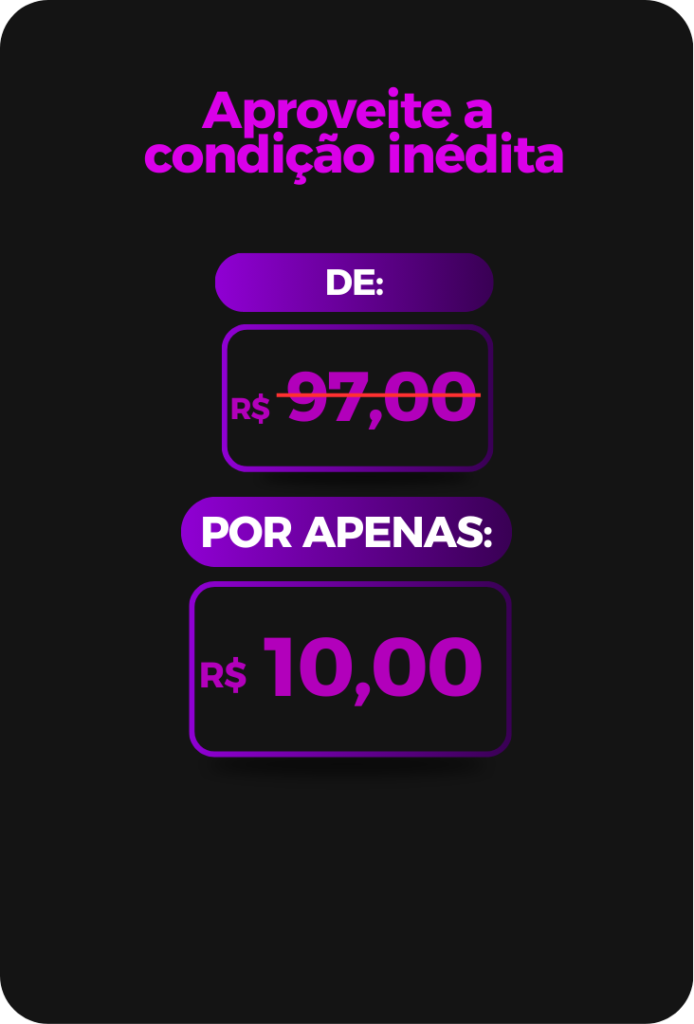 Aproveite a condição inédita

DE:

R$ 97,00

POR APENAS:

R$ 10,00